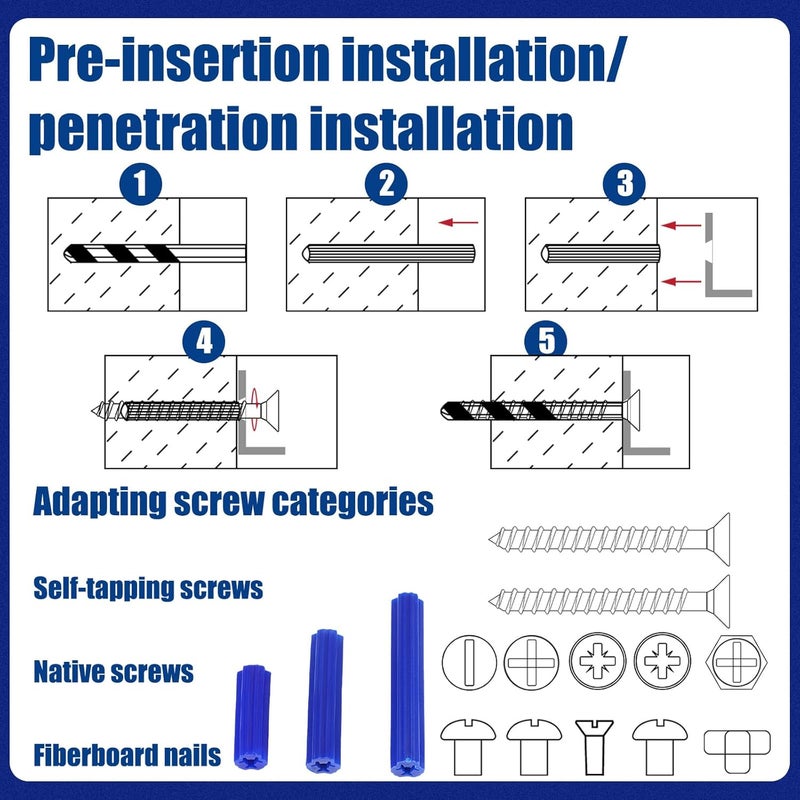 Pre-insertion installation/ penetration installation

1

2

3

4

5

Adapting screw categories

Self-tapping screws

Native screws

Fiberboard nails